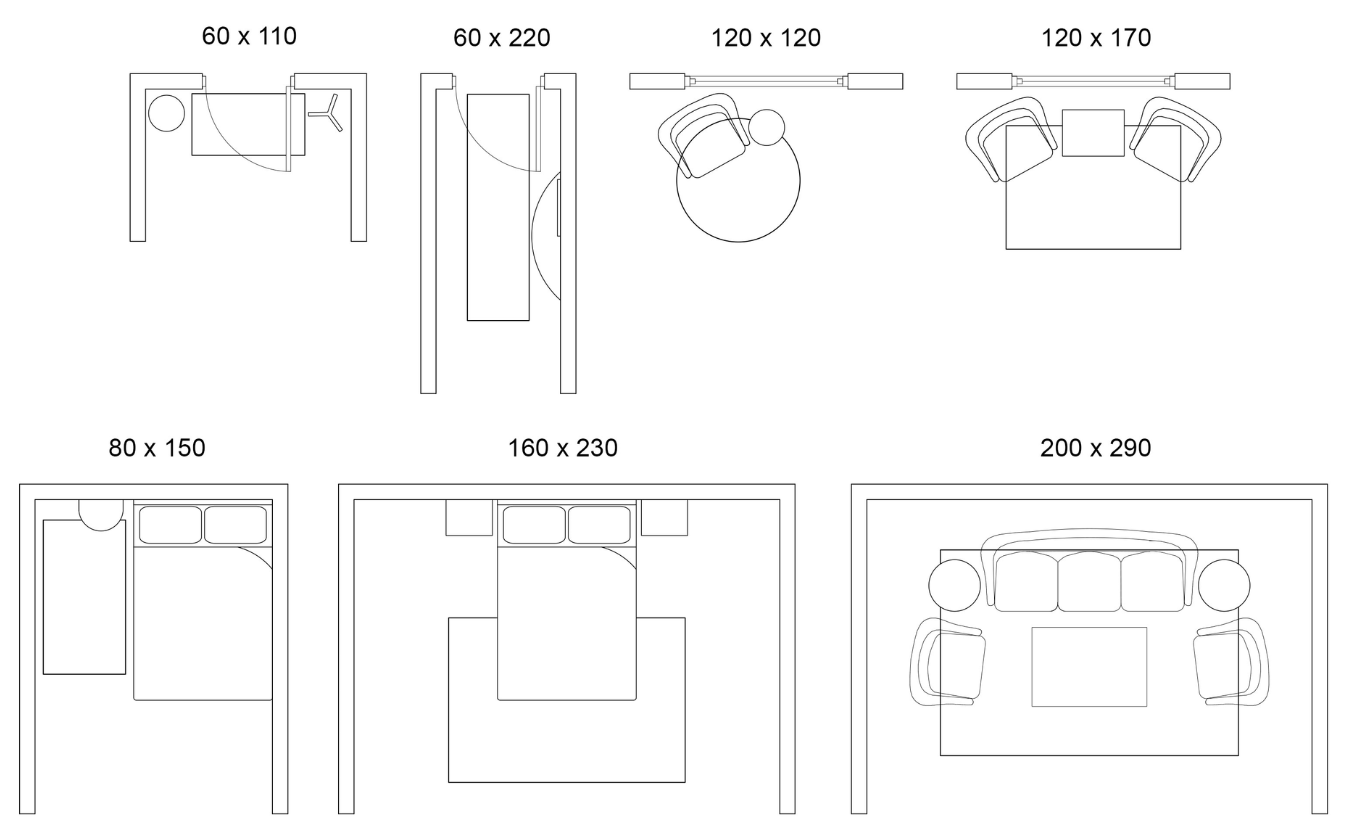 60 x 110

60 x 220

120 x 120

120 x 170

80 x 150

160 x 230

200 x 290